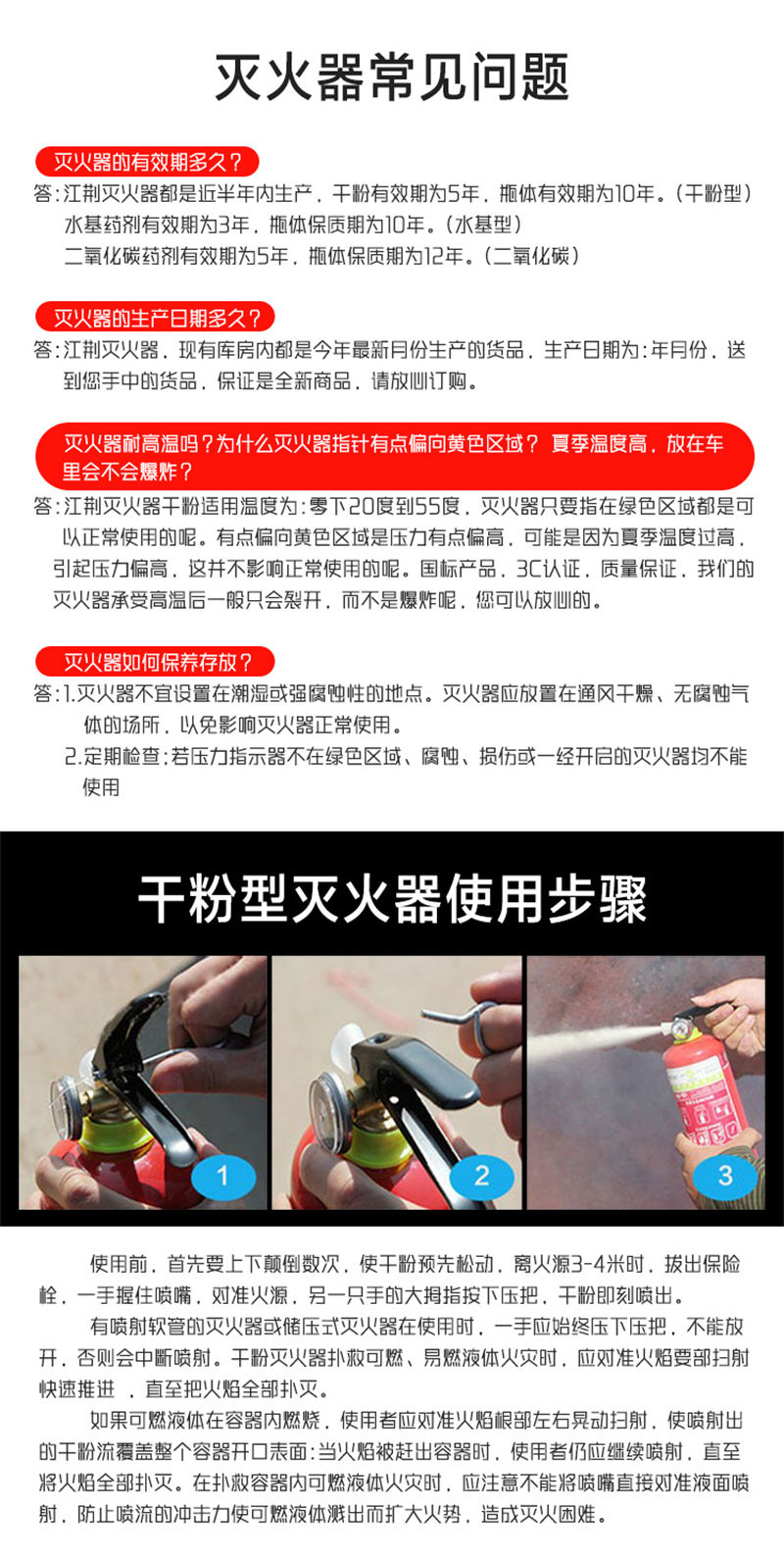 灭火器常见问题

灭火器的有效期多久？

答：江荆灭火器都是近半年内生产，干粉有效期为5年，瓶体有效期为10年。（干粉型）
水基药剂有效期为3年，瓶体保质期为10年。（水基型）
二氧化碳药剂有效期为5年，瓶体保质期为12年。（二氧化碳）

灭火器的生产日期多久？

答：江荆灭火器，现有库房内都是今年最新月份生产的货品，生产日期为：年月份，送到您手中的货品，保证是全新商品，请放心订购。

灭火器耐高温吗？为什么灭火器指针有点偏向黄色区域？ 夏季温度高，放在车里会不会爆炸？

答：江荆灭火器干粉适用温度为：零下20度到55度，灭火器只要指在绿色区域都是可以正常使用的呢。有点偏向黄色区域是压力有点偏高，可能是因为夏季温度过高，引起压力偏高，这并不影响正常使用的呢。国标产品，3C认证，质量保证，我们的灭火器承受高温后一般只会裂开，而不是爆炸呢，您可以放心的。

灭火器如何保养存放？

答：1.灭火器不宜设置在潮湿或强腐蚀性的地点。灭火器应放置在通风干燥、无腐蚀气体的场所，以免影响灭火器正常使用。
2.定期检查：若压力指示器不在绿色区域、腐蚀、损伤或一经开启的灭火器均不能使用

干粉型灭火器使用步骤

1

2

3

使用前，首先要上下颠倒数次，使干粉预先松动，离火源3-4米时，拔出保险栓，一手握住喷嘴，对准火源，另一只手的大拇指按下压把，干粉即刻喷出。

有喷射软管的灭火器或储压式灭火器在使用时，一手应始终压下压把，不能放开，否则会中断喷射。干粉灭火器扑救可燃、易燃液体火灾时，应对准火焰要部扫射快速推进 ，直至把火焰全部扑灭。

如果可燃液体在容器内燃烧，使用者应对准火焰根部左右晃动扫射，使喷射出的干粉流覆盖整个容器开口表面；当火焰被赶出容器时，使用者仍应继续喷射，直至将火焰全部扑灭。在扑救容器内可燃液体火灾时，应注意不能将喷嘴直接对准液面喷射，防止喷流的冲击力使可燃液体溅出而扩大火势，造成灭火困难。